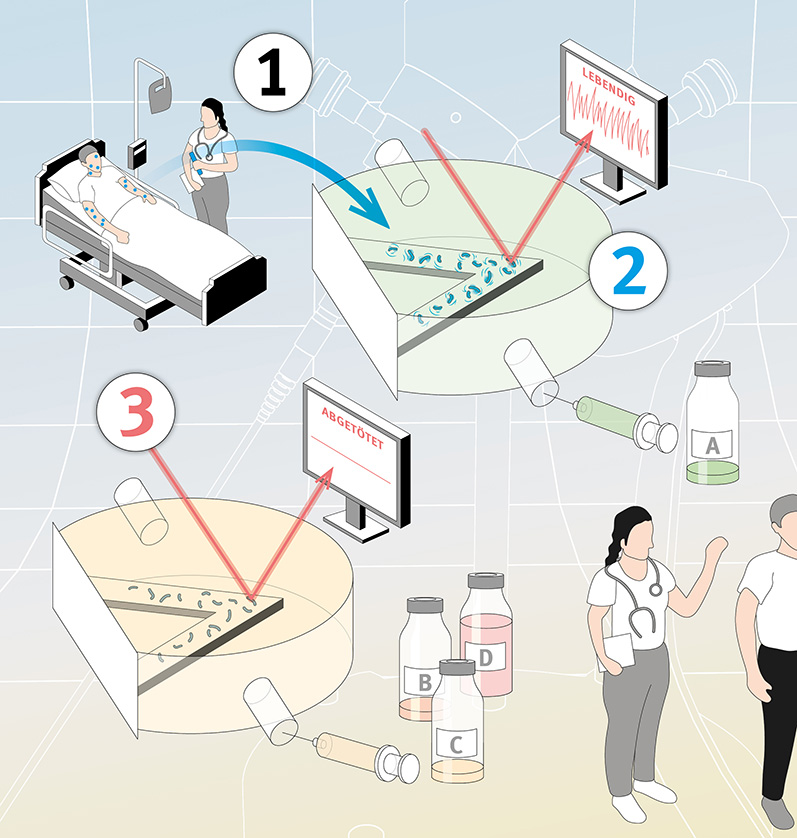 1

LEBENDIG

2

A

3

ABGETÖTET

B

D

C